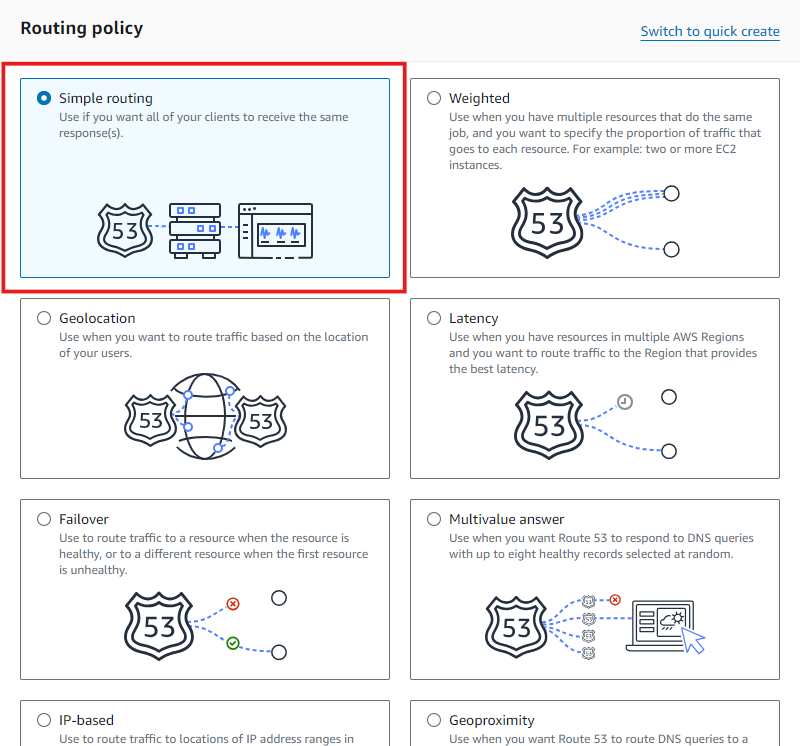 Routing policy

Switch to quick create

Simple routing
Use if you want all of your clients to receive the same response(s).

53

Weighted
Use when you have multiple resources that do the same job, and you want to specify the proportion of traffic that goes to each resource. For example: two or more EC2 instances.

53

Geolocation
Use when you want to route traffic based on the location of your users.

53 53

Latency
Use when you have resources in multiple AWS Regions and you want to route traffic to the Region that provides the best latency.

53

Failover
Use to route traffic to a resource when the resource is healthy, or to a different resource when the first resource is unhealthy.

53

Multivalue answer
Use when you want Route 53 to respond to DNS queries with up to eight healthy records selected at random.

53

IP-based
Use to route traffic to locations of IP address ranges in

Geoproximity
Use when you want Route 53 to route DNS queries to a